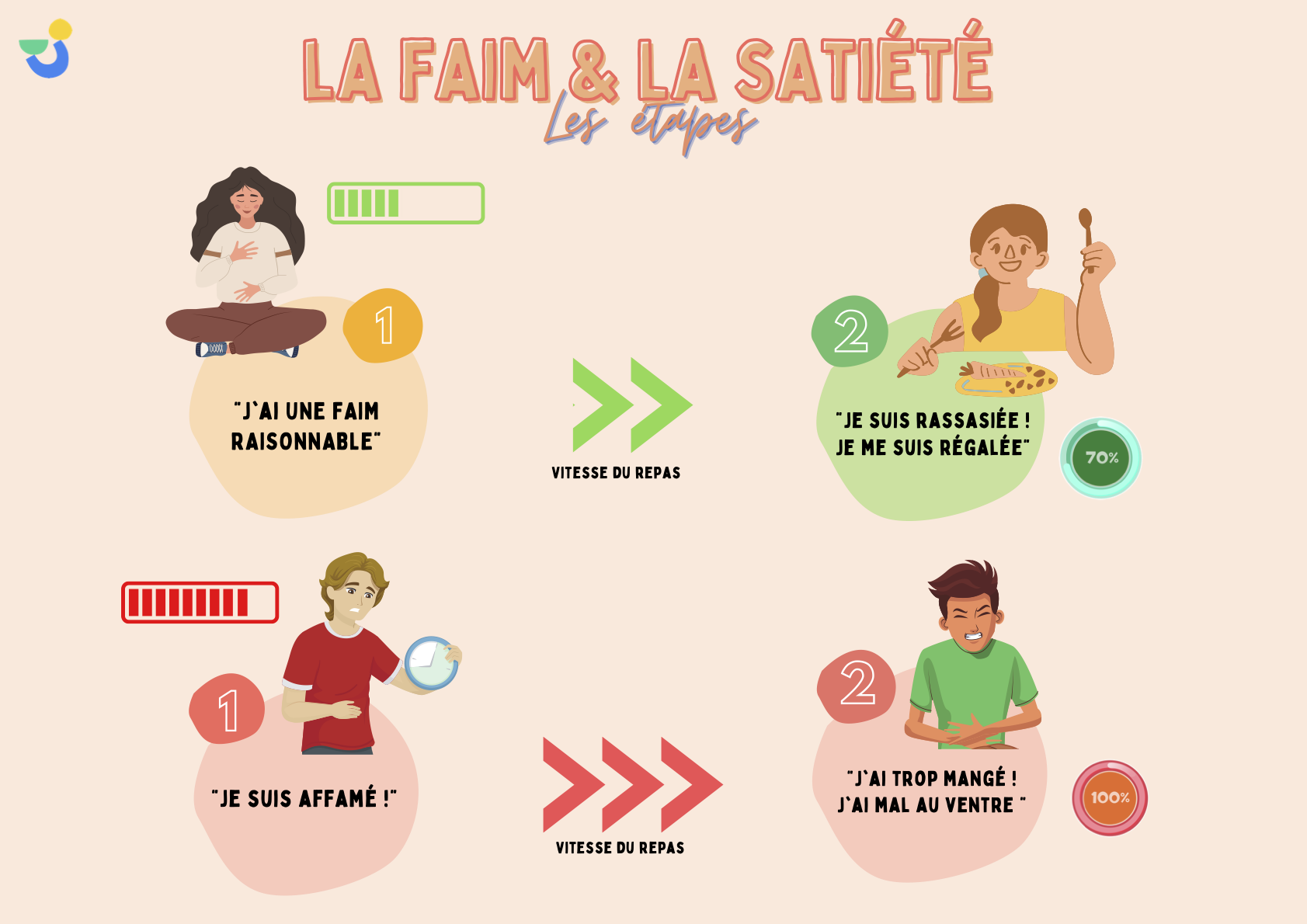 LA FAIM & LA SATIÉTÉ
Les étapes

1

"J'AI UNE FAIM RAISONNABLE"

VITESSE DU REPAS

2

"JE SUIS RASSASIÉE ! JE ME SUIS RÉGALÉE"

70%

1

"JE SUIS AFFAMÉ !"

VITESSE DU REPAS

2

"J'AI TROP MANGÉ ! J'AI MAL AU VENTRE "

100%